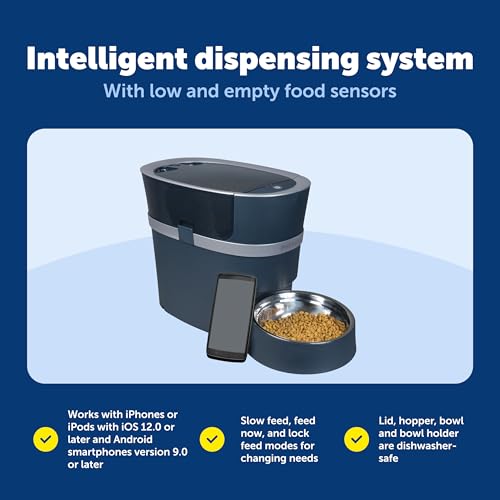 Intelligent dispensing system
With low and empty food sensors

Works with iPhones or iPods with iOS 12.0 or later and Android smartphones version 9.0 or later

Slow feed, feed now, and lock feed modes for changing needs

Lid, hopper, bowl and bowl holder are dishwasher-safe