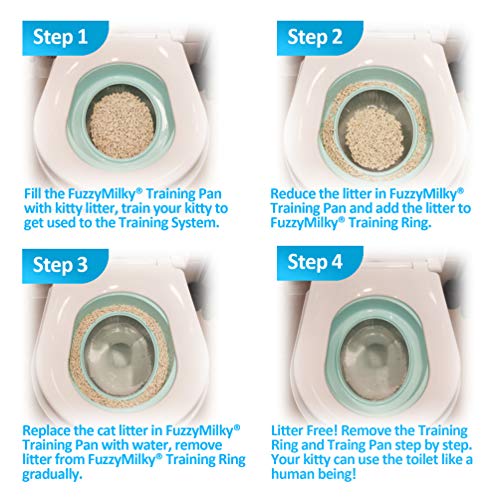 Step 1

Fill the FuzzyMilky® Training Pan with kitty litter, train your kitty to get used to the Training System.

Step 2

Reduce the litter in FuzzyMilky® Training Pan and add the litter to FuzzyMilky® Training Ring.

Step 3

Replace the cat litter in FuzzyMilky® Training Pan with water, remove litter from FuzzyMilky® Training Ring gradually.

Step 4

Litter Free! Remove the Training Ring and Traing Pan step by step. Your kitty can use the toilet like a human being!