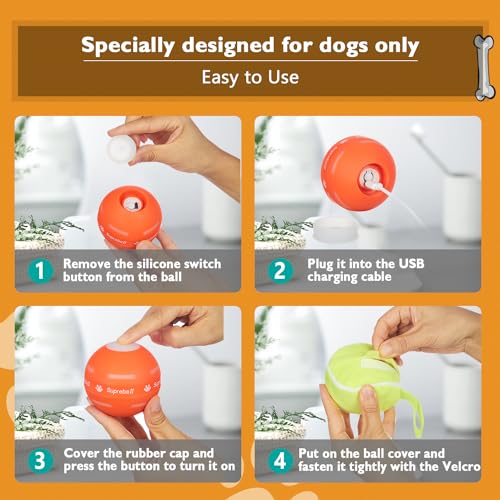 Specially designed for dogs only

Easy to Use

1 Remove the silicone switch button from the ball

2 Plug it into the USB charging cable

Supreball

3 Cover the rubber cap and press the button to turn it on

4 Put on the ball cover and fasten it tightly with the Velcro