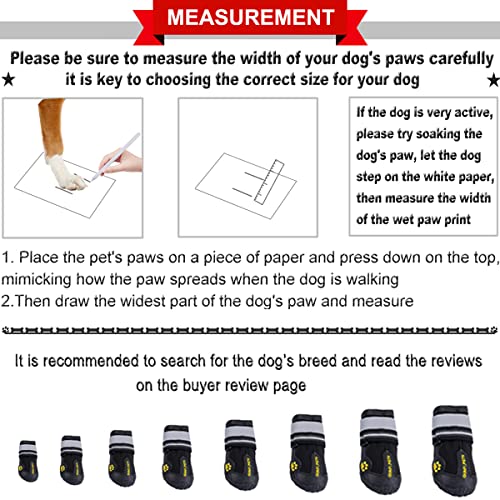 MEASUREMENT

Please be sure to measure the width of your dog's paws carefully
★ it is key to choosing the correct size for your dog ★

If the dog is very active, please try soaking the dog's paw, let the dog step on the white paper, then measure the width of the wet paw print

1. Place the pet's paws on a piece of paper and press down on the top, mimicking how the paw spreads when the dog is walking
2.Then draw the widest part of the dog's paw and measure

It is recommended to search for the dog's breed and read the reviews on the buyer review page