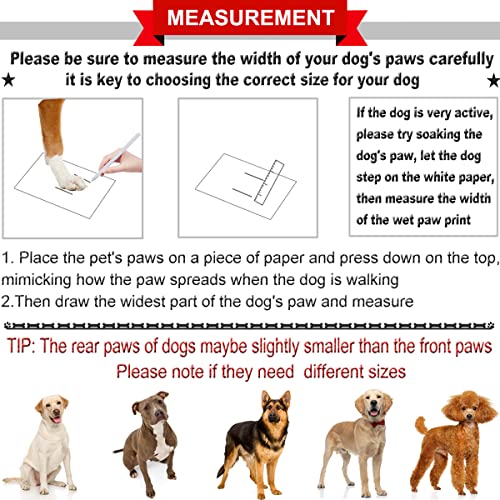 MEASUREMENT

Please be sure to measure the width of your dog's paws carefully
★ it is key to choosing the correct size for your dog ★

If the dog is very active, please try soaking the dog's paw, let the dog step on the white paper, then measure the width of the wet paw print

1. Place the pet's paws on a piece of paper and press down on the top, mimicking how the paw spreads when the dog is walking
2.Then draw the widest part of the dog's paw and measure

TIP: The rear paws of dogs maybe slightly smaller than the front paws
Please note if they need different sizes